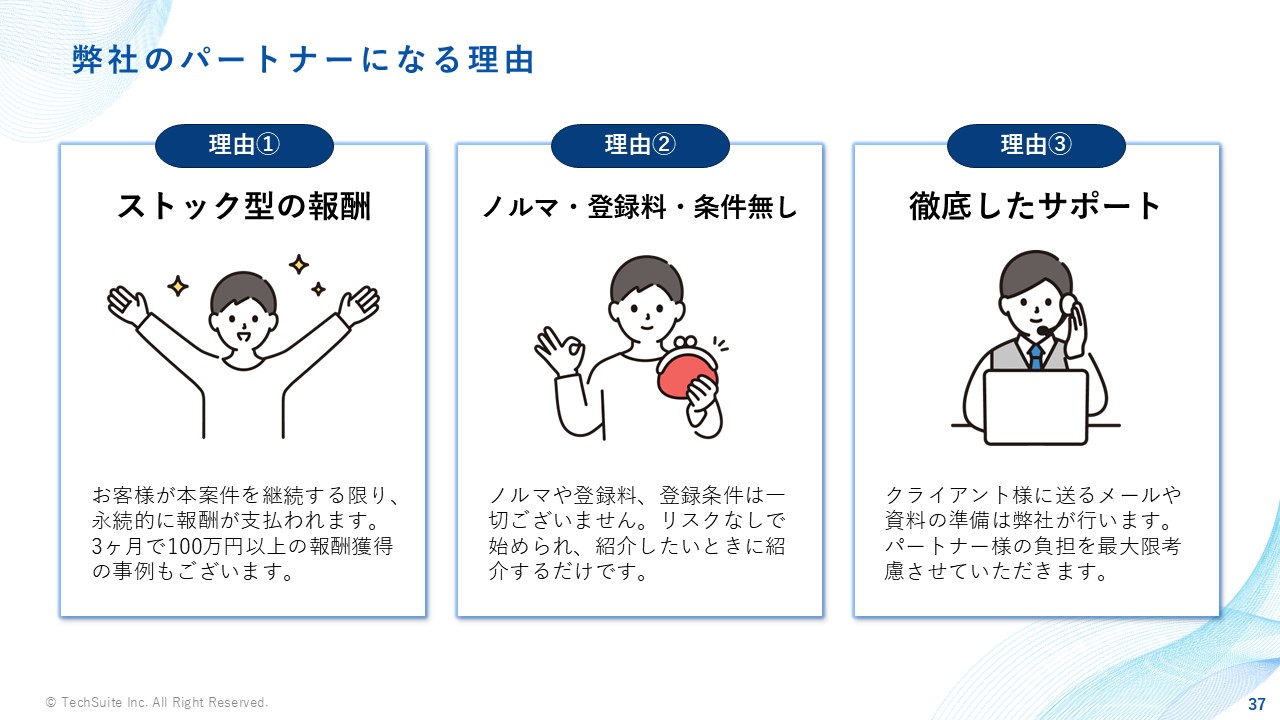 弊社のパートナーになる理由

理由①

ストック型の報酬

お客様が本案件を継続する限り、永続的に報酬が支払われます。3ヶ月で100万円以上の報酬獲得の事例もございます。

理由②

ノルマ・登録料・条件無し

ノルマや登録料、登録条件は一切ございません。リスクなしで始められ、紹介したいときに紹介するだけです。

理由③

徹底したサポート

クライアント様に送るメールや資料の準備は弊社が行います。パートナー様の負担を最大限考慮させていただきます。

© TechSuite Inc. All Right Reserved.

37