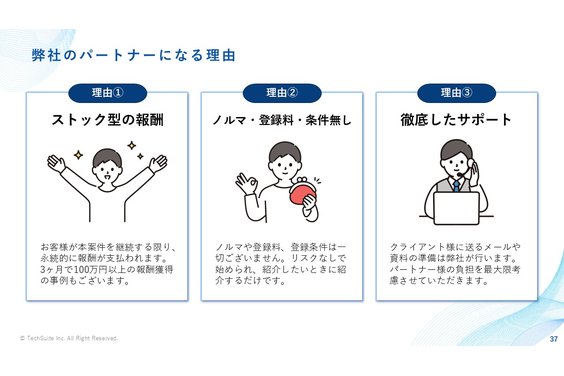 弊社のパートナーになる理由

理由①

ストック型の報酬

お客様が本案件を継続する限り、永続的に報酬が支払われます。3ヶ月で100万円以上の報酬獲得の事例もございます。

理由②

ノルマ・登録料・条件無し

ノルマや登録料、登録条件は一切ございません。リスクなしで始められ、紹介したいときに紹介するだけです。

理由③

徹底したサポート

クライアント様に送るメールや資料の準備は弊社が行います。パートナー様の負担を最大限考慮させていただきます。

© TechSuite Inc. All Right Reserved.

37