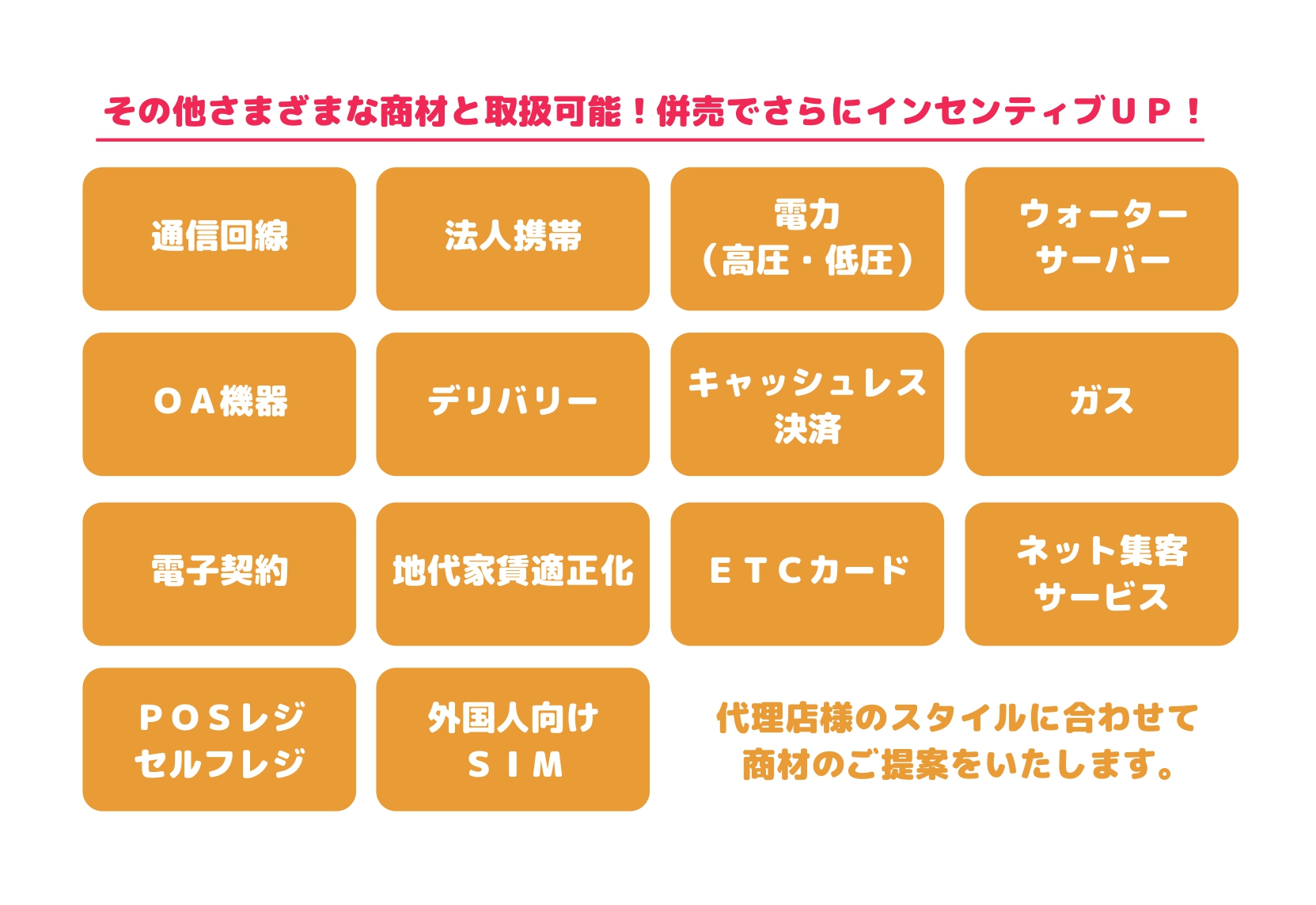 その他さまざまな商材と取扱可能！併売でさらにインセンティブUP！

通信回線

法人携帯

電力
（高圧・低圧）

ウォーター
サーバー

OA機器

デリバリー

キャッシュレス
決済

ガス

電子契約

地代家賃適正化

ETCカード

ネット集客
サービス

POSレジ
セルフレジ

外国人向け
SIM

代理店様のスタイルに合わせて
商材のご提案をいたします。